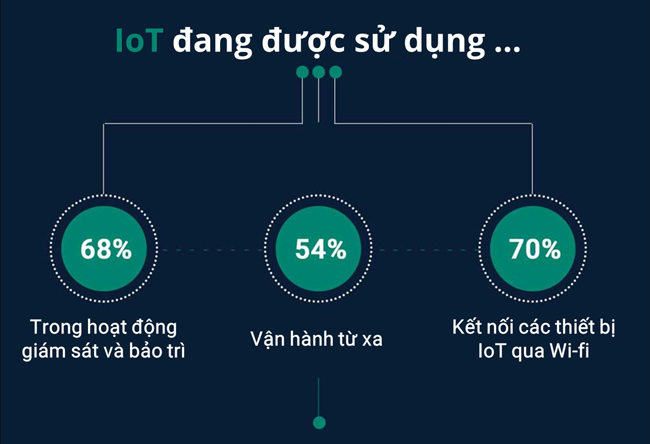 IoT đang được sử dụng ...

68%

Trong hoạt động giám sát và bảo trì

54%

Vận hành từ xa

70%

Kết nối các thiết bị IoT qua Wi-fi